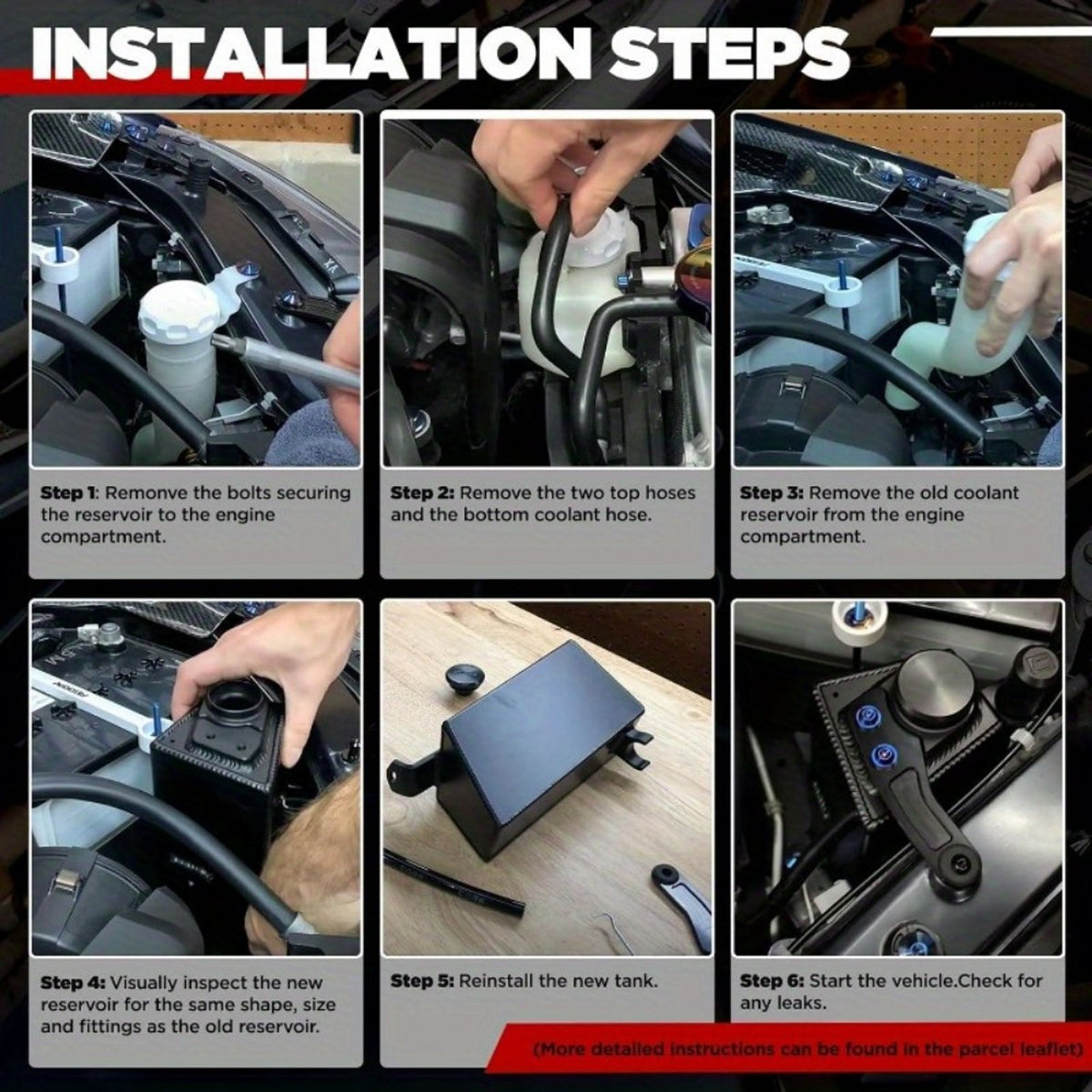 INSTALLATION STEPS

Step 1: Remonve the bolts securing the reservoir to the engine compartment.

Step 2: Remove the two top hoses and the bottom coolant hose.

Step 3: Remove the old coolant reservoir from the engine compartment.

Step 4: Visually inspect the new reservoir for the same shape, size and fittings as the old reservoir.

Step 5: Reinstall the new tank.

Step 6: Start the vehicle.Check for any leaks.

(More detailed instructions can be found in the parcel leaflet)