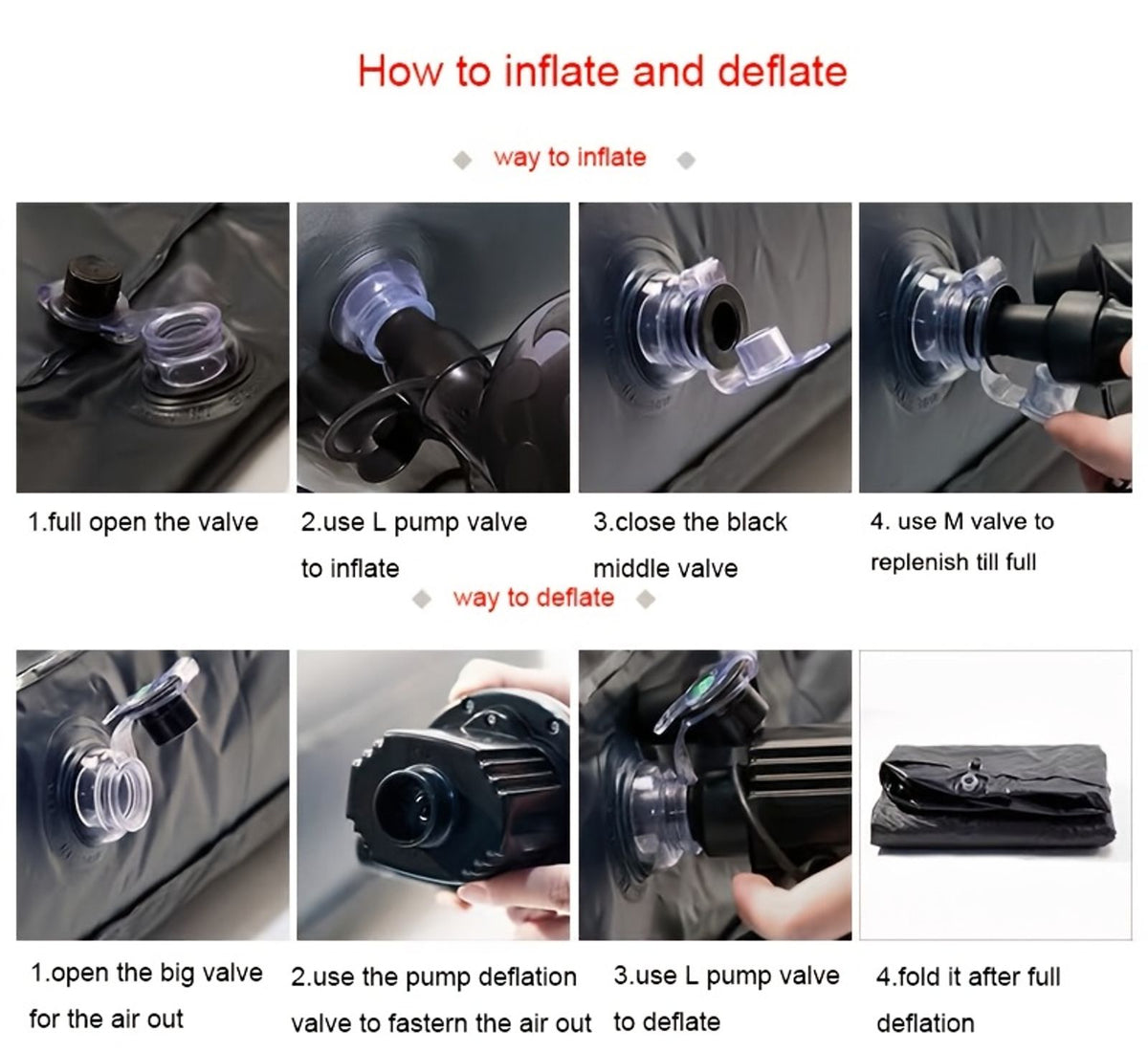 How to inflate and deflate

way to inflate

1.full open the valve

2.use L pump valve to inflate

3.close the black middle valve

4. use M valve to replenish till full

way to deflate

1.open the big valve for the air out

2.use the pump deflation valve to fastern the air out

3.use L pump valve to deflate

4.fold it after full deflation