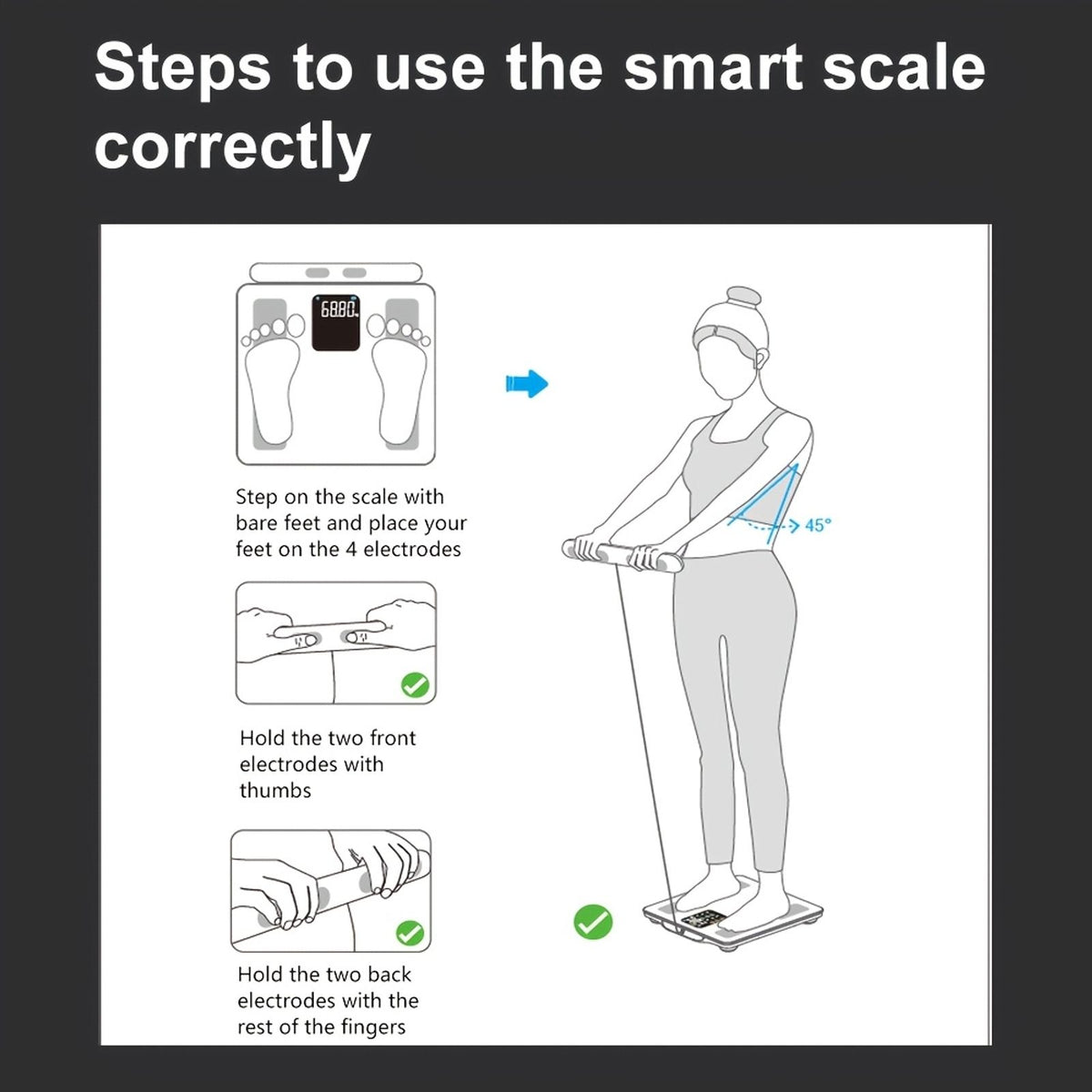 Steps to use the smart scale correctly

68.80

Step on the scale with bare feet and place your feet on the 4 electrodes

Hold the two front electrodes with thumbs

Hold the two back electrodes with the rest of the fingers

45°