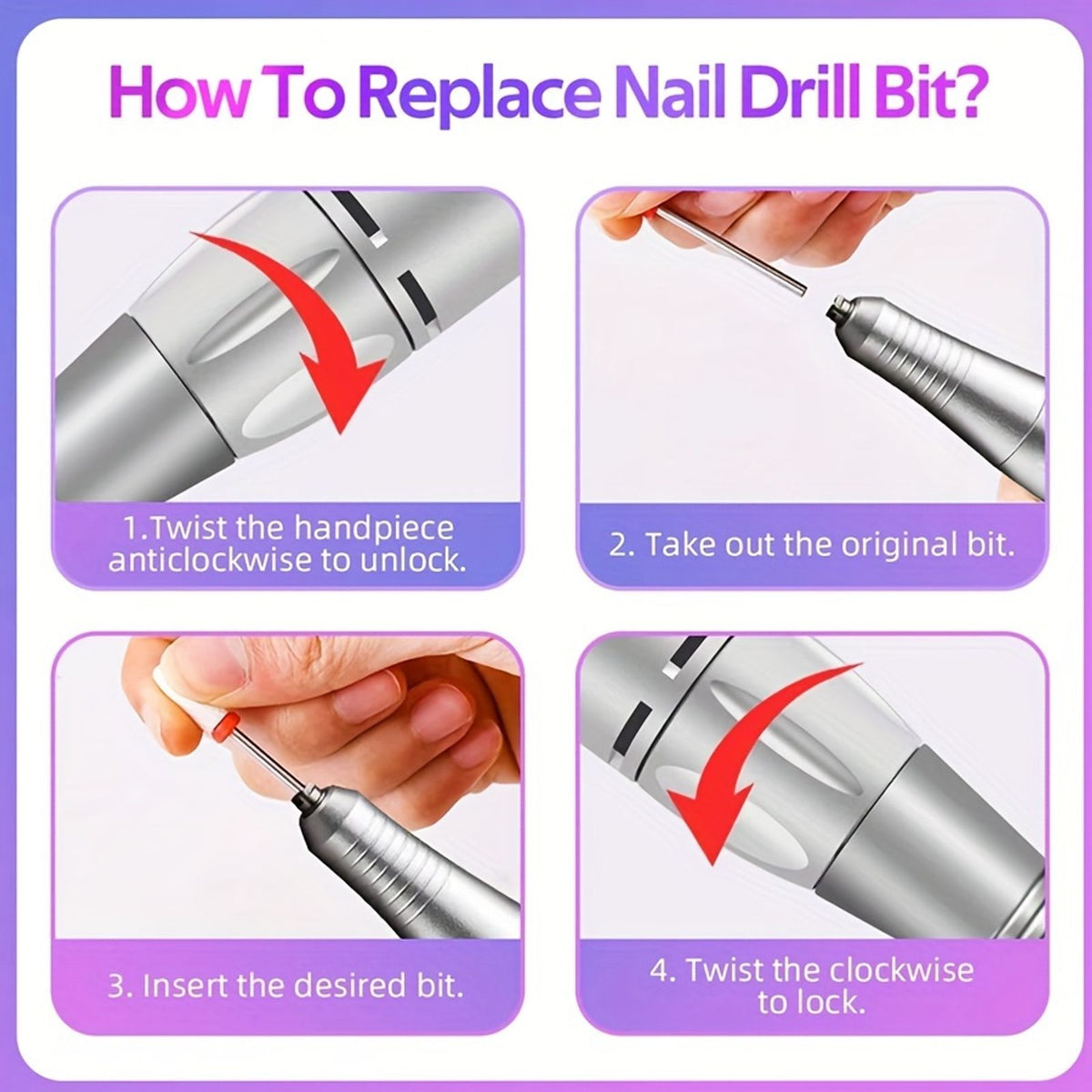 How To Replace Nail Drill Bit?

1.Twist the handpiece anticlockwise to unlock.

2. Take out the original bit.

3. Insert the desired bit.

4. Twist the clockwise to lock.