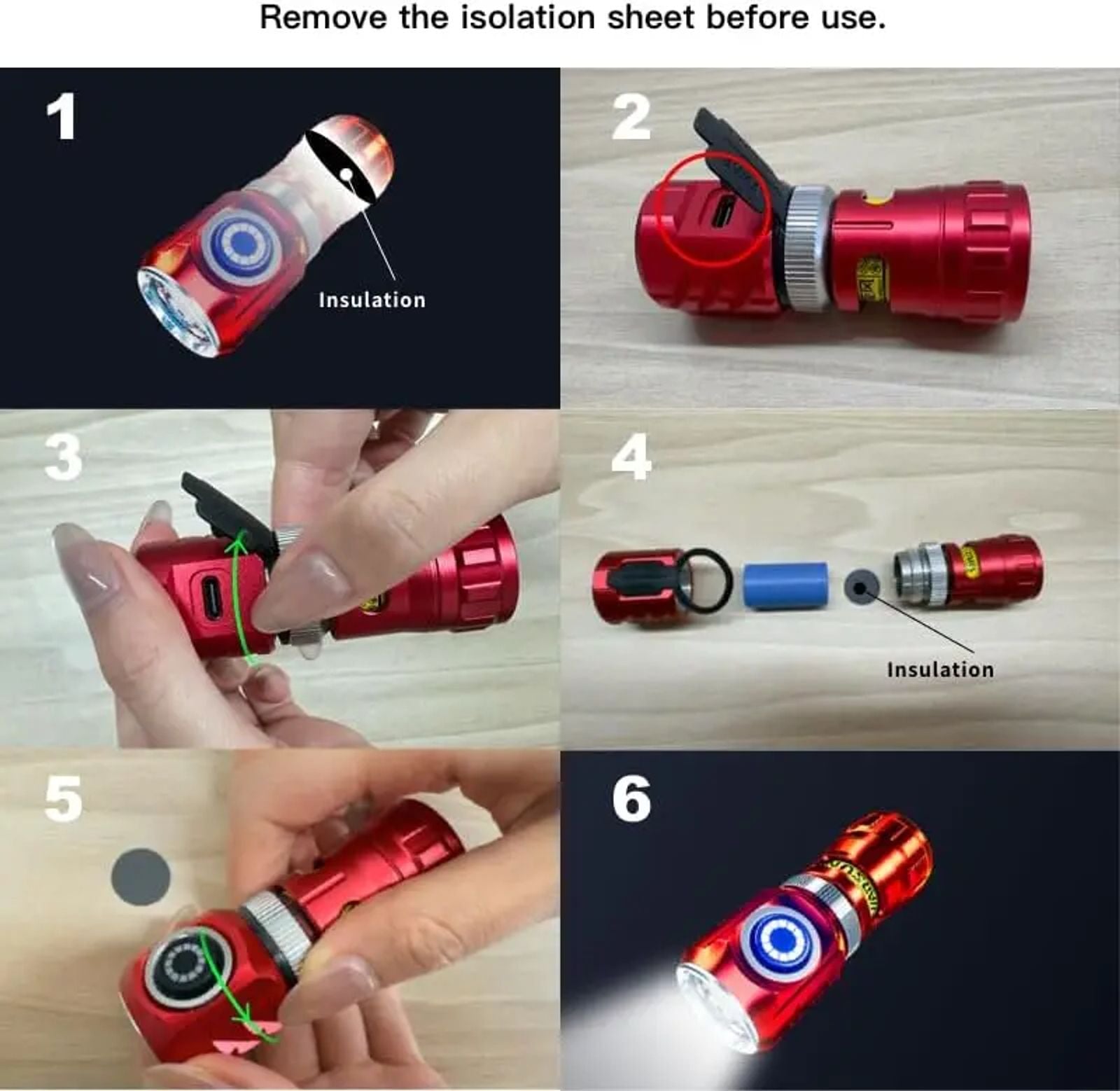 Remove the isolation sheet before use.

1

Insulation

2

3

4

Insulation

5

6