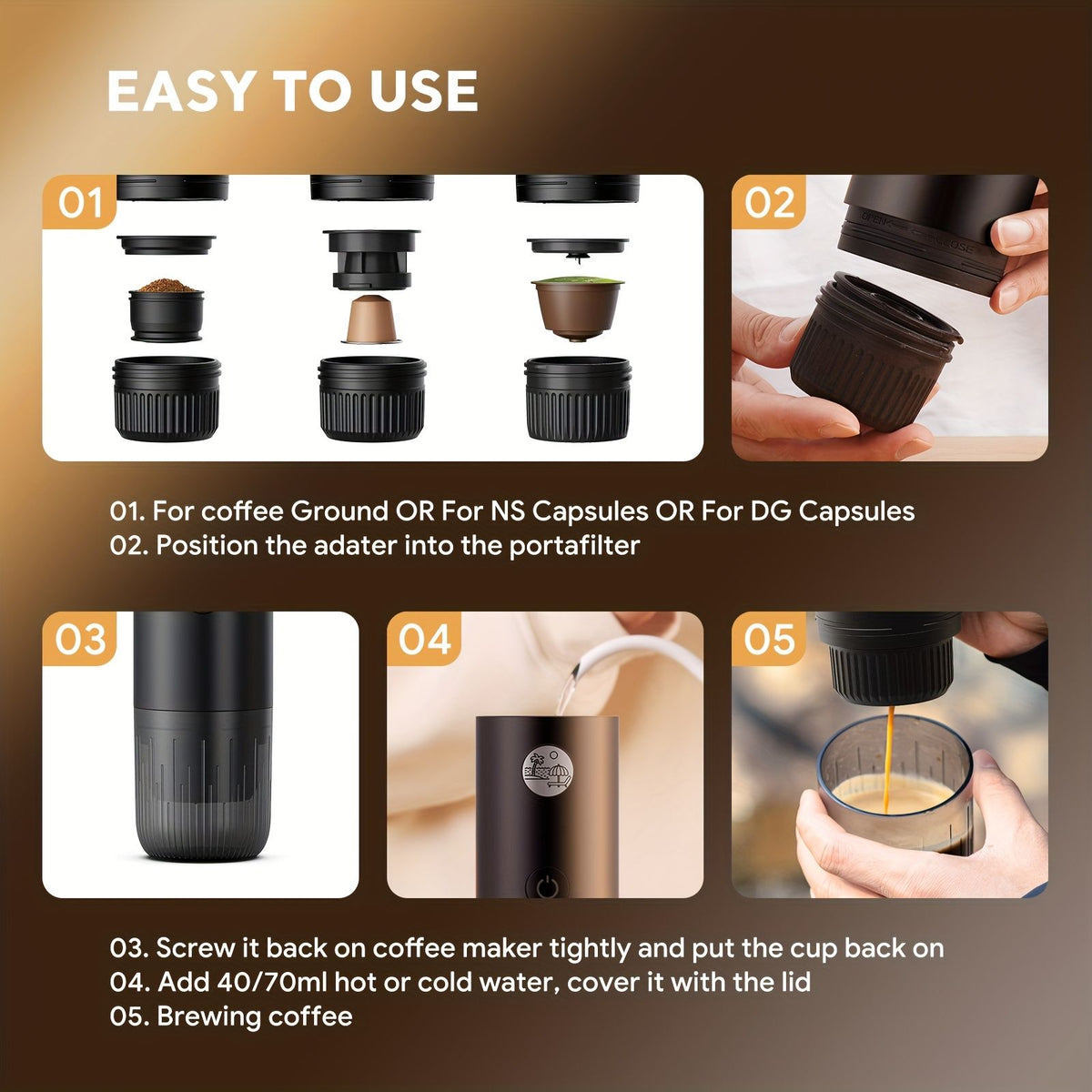 EASY TO USE

01

02

OPEN CLOSE

01. For coffee Ground OR For NS Capsules OR For DG Capsules
02. Position the adater into the portafilter

03

04

05

03. Screw it back on coffee maker tightly and put the cup back on
04. Add 40/70ml hot or cold water, cover it with the lid
05. Brewing coffee