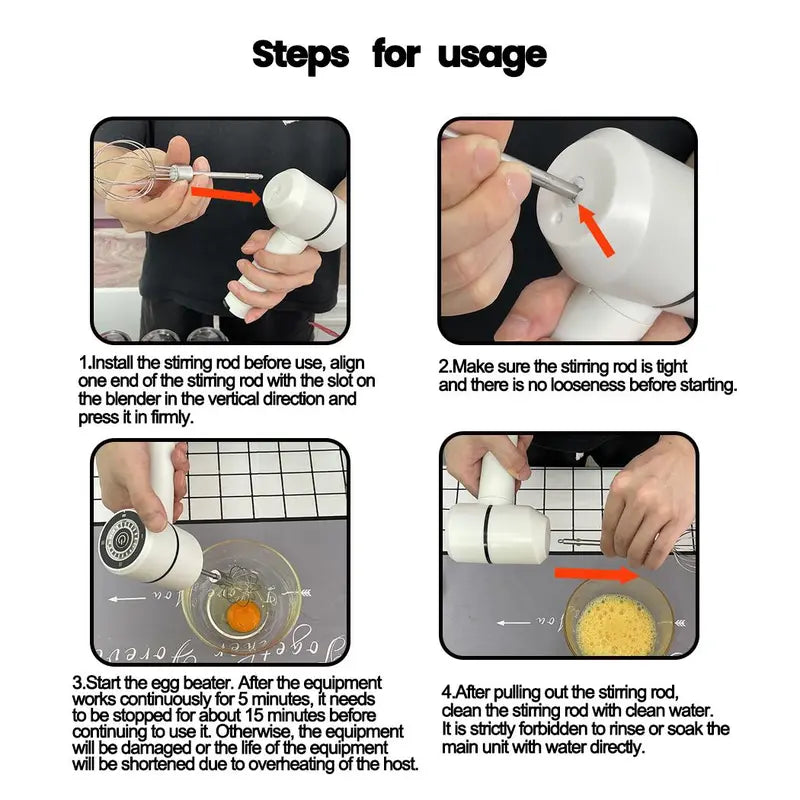 Steps for usage

1.Install the stirring rod before use, align one end of the stirring rod with the slot on the blender in the vertical direction and press it in firmly.

2.Make sure the stirring rod is tight and there is no looseness before starting.

3.Start the egg beater. After the equipment works continuously for 5 minutes, it needs to be stopped for about 15 minutes before continuing to use it. Otherwise, the equipment will be damaged or the life of the equipment will be shortened due to overheating of the host.

4.After pulling out the stirring rod, clean the stirring rod with clean water. It is strictly forbidden to rinse or soak the main unit with water directly.