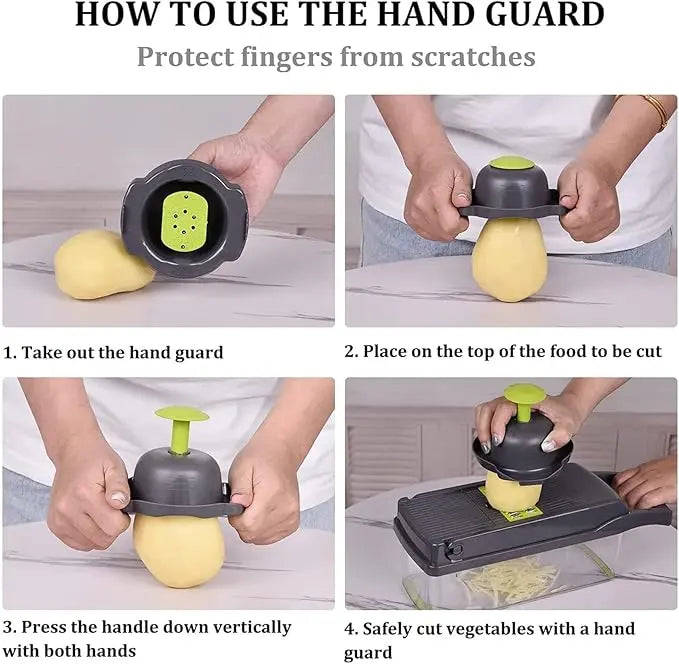 HOW TO USE THE HAND GUARD

Protect fingers from scratches

1. Take out the hand guard

2. Place on the top of the food to be cut

3. Press the handle down vertically with both hands

4. Safely cut vegetables with a hand guard