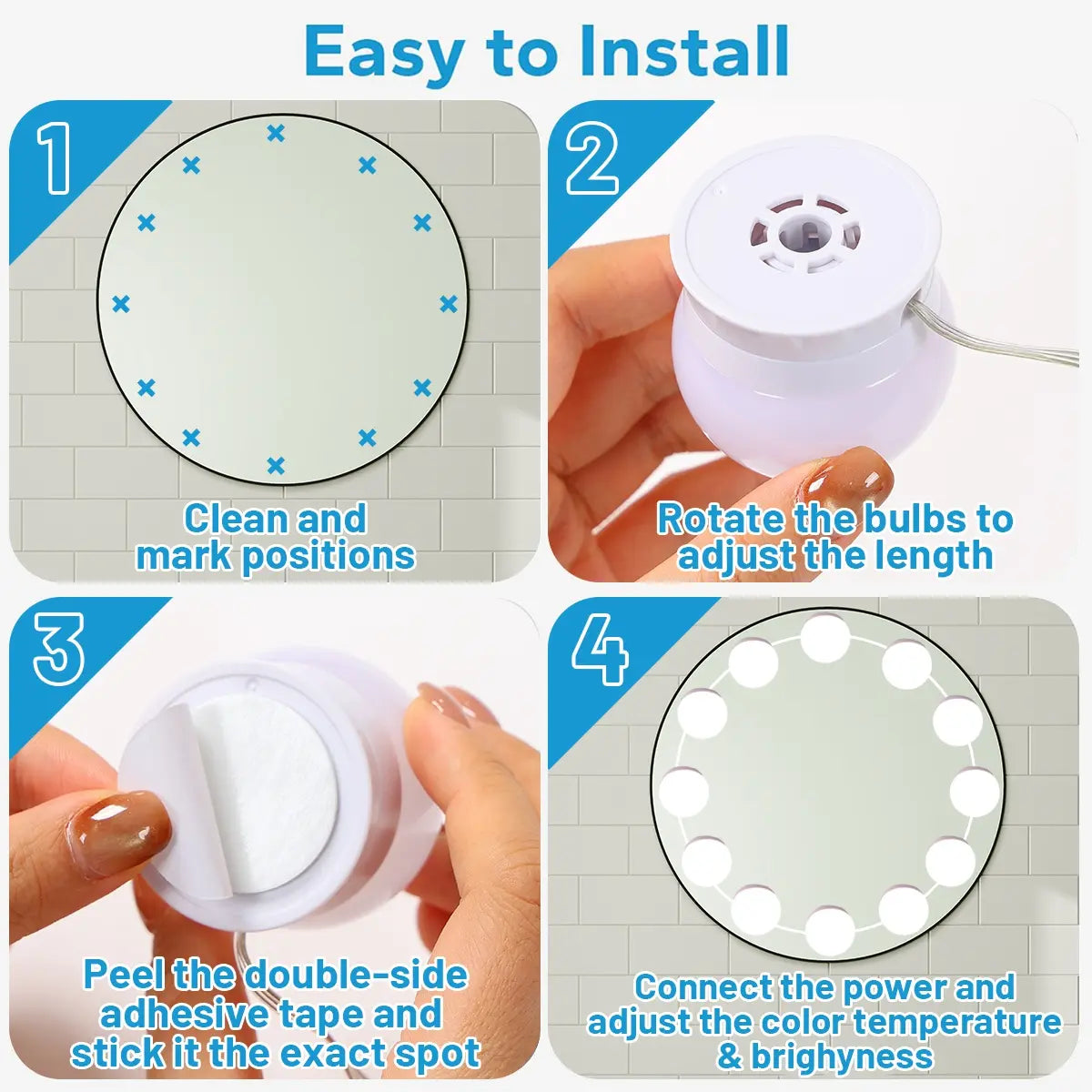 Easy to Install

1

Clean and mark positions

2

Rotate the bulbs to adjust the length

3

Peel the double-side adhesive tape and stick it the exact spot

4

Connect the power and adjust the color temperature & brighyness