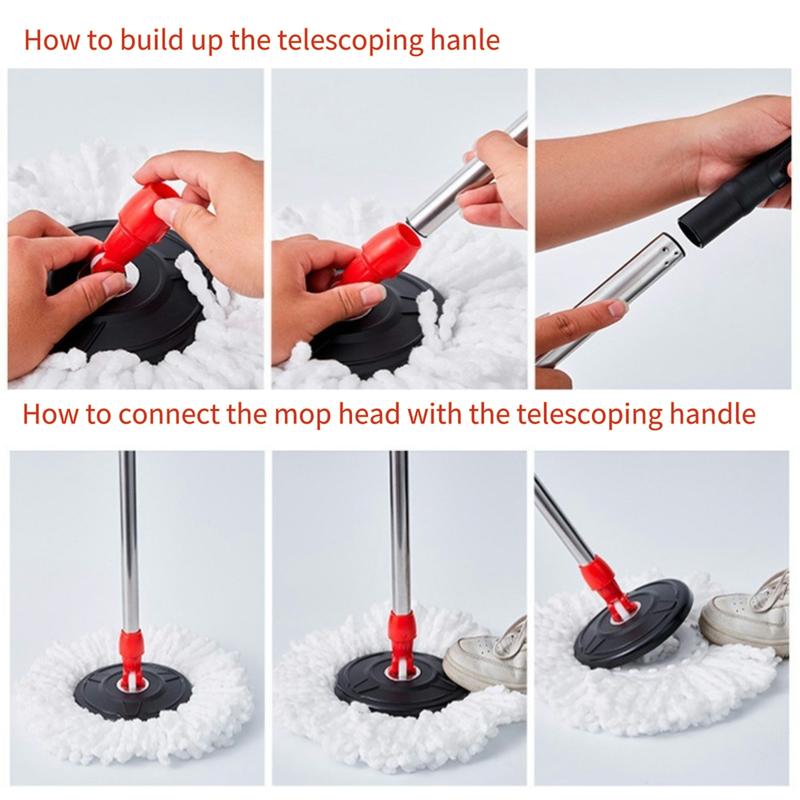 How to build up the telescoping hanle

How to connect the mop head with the telescoping handle