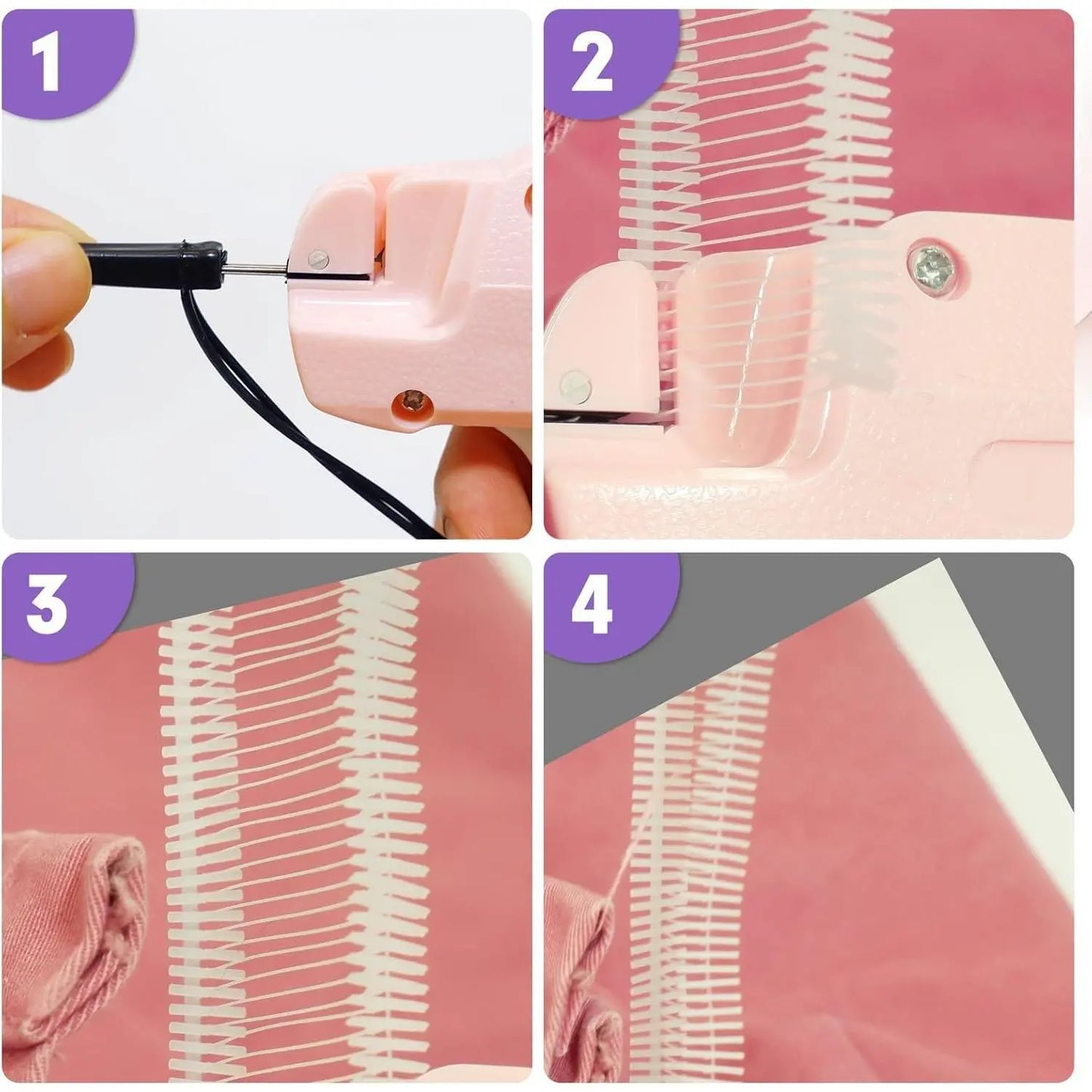 1

2

3

4