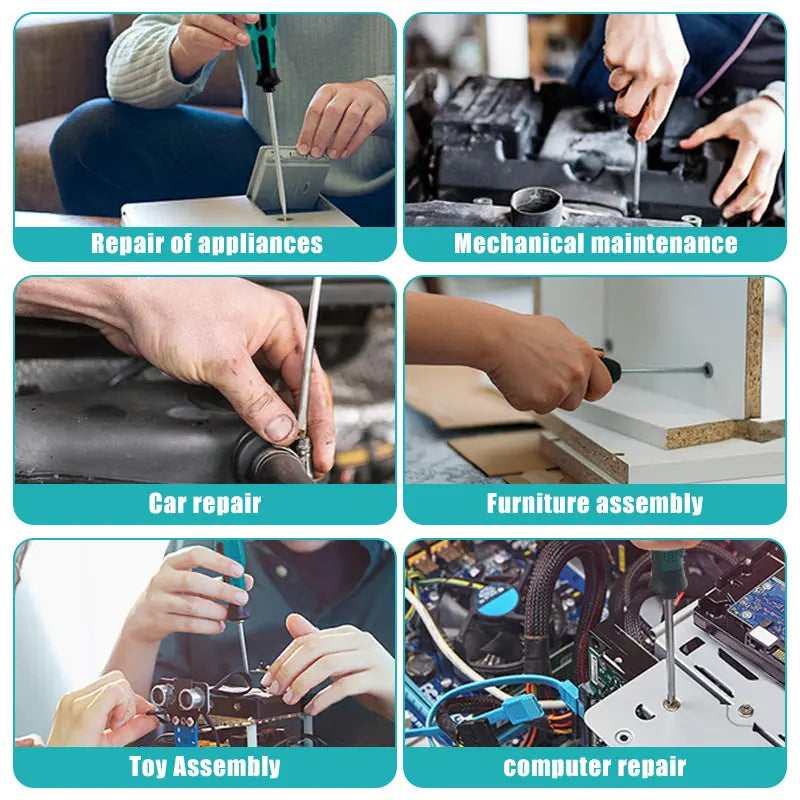 Repair of appliances

Mechanical maintenance

Car repair

Furniture assembly

Toy Assembly

computer repair