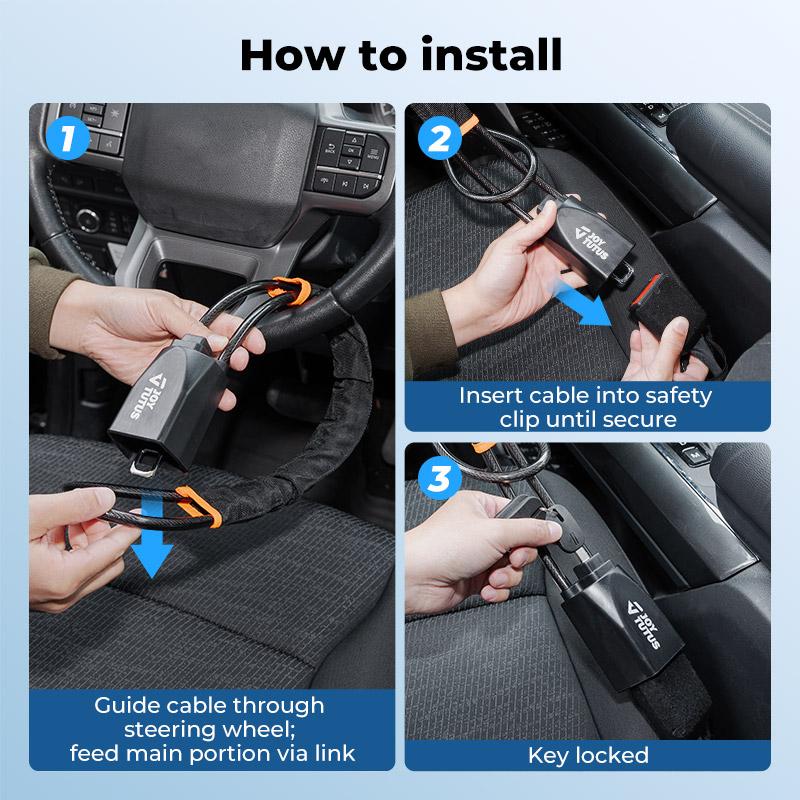 How to install

1

JOY TUTUS

Guide cable through steering wheel; feed main portion via link

2

JOY TUTUS

Insert cable into safety clip until secure

3

JOY TUTUS

Key locked