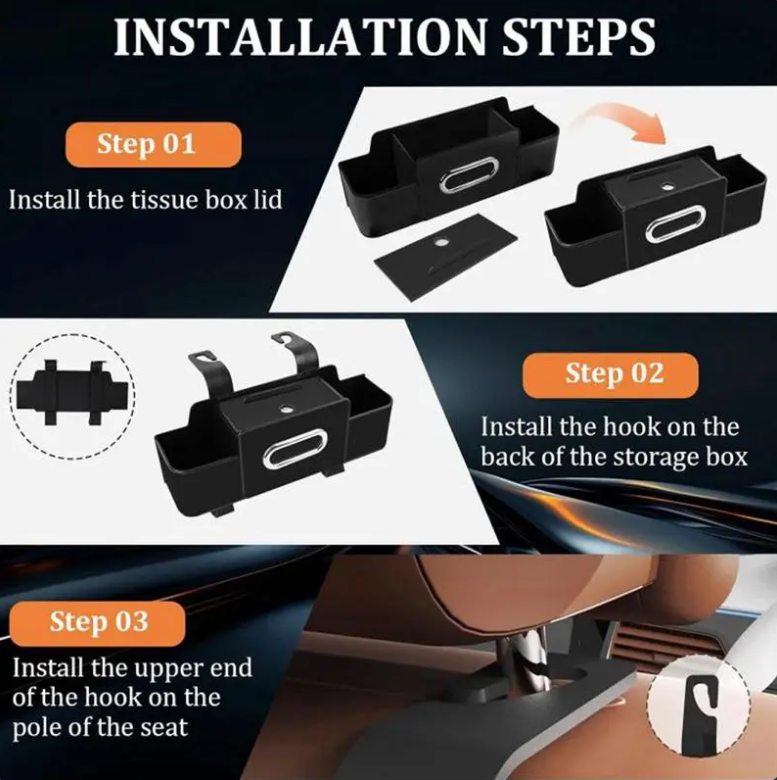 INSTALLATION STEPS

Step 01

Install the tissue box lid

Step 02

Install the hook on the back of the storage box

Step 03

Install the upper end of the hook on the pole of the seat