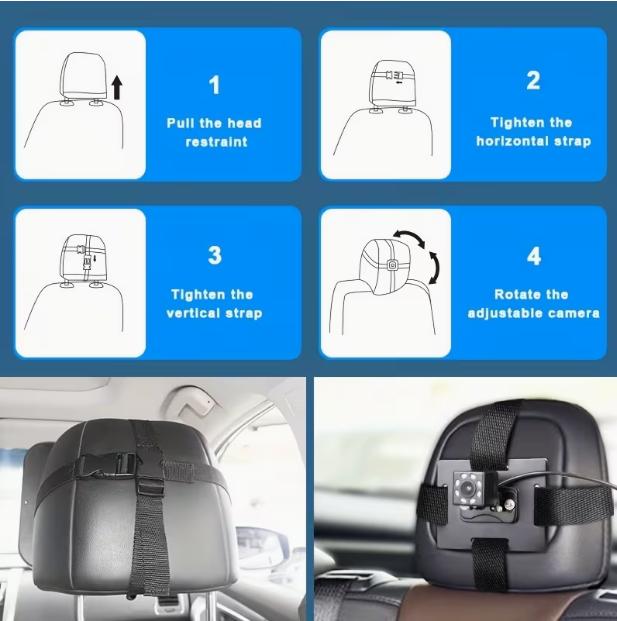 1
Pull the head restraint

2
Tighten the horizontal strap

3
Tighten the vertical strap

4
Rotate the adjustable camera