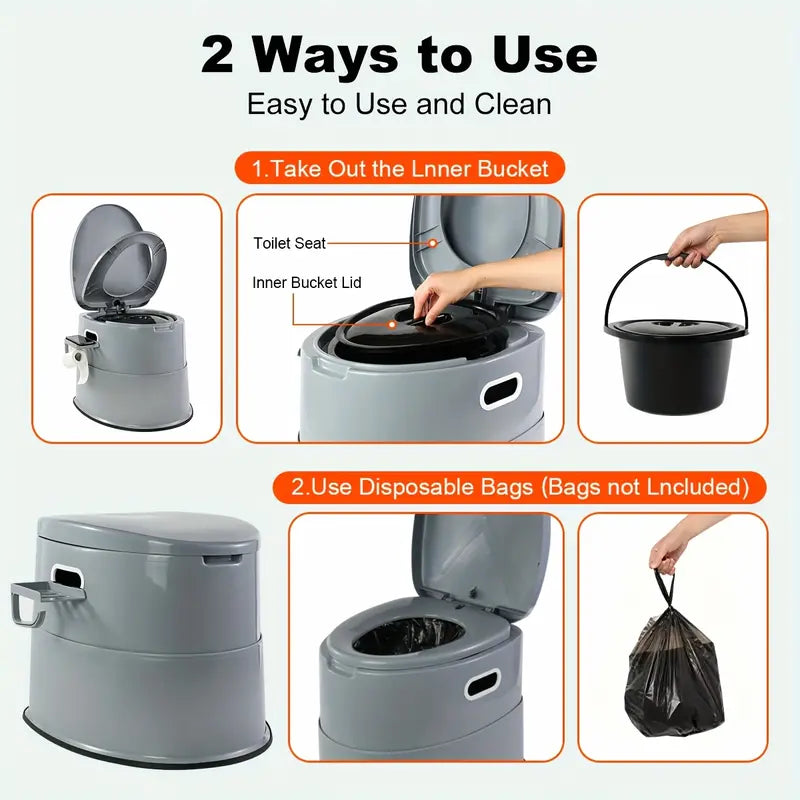 2 Ways to Use
Easy to Use and Clean

1.Take Out the Lnner Bucket

Toilet Seat

Inner Bucket Lid

2.Use Disposable Bags (Bags not Lncluded)