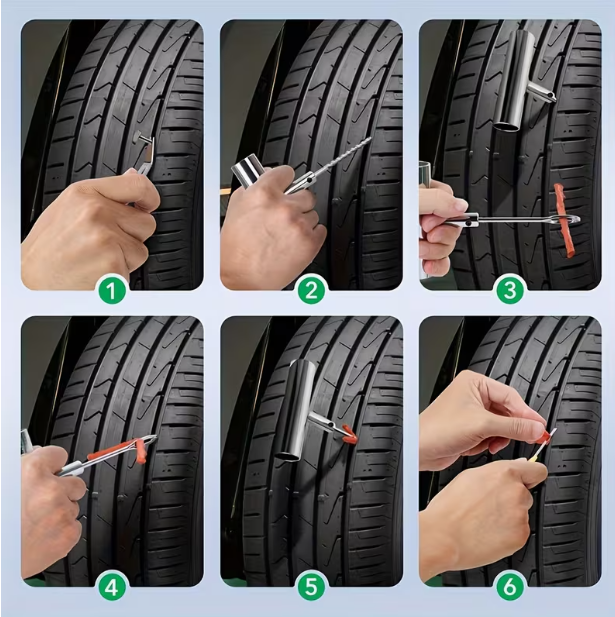 1
2
3
4
5
6