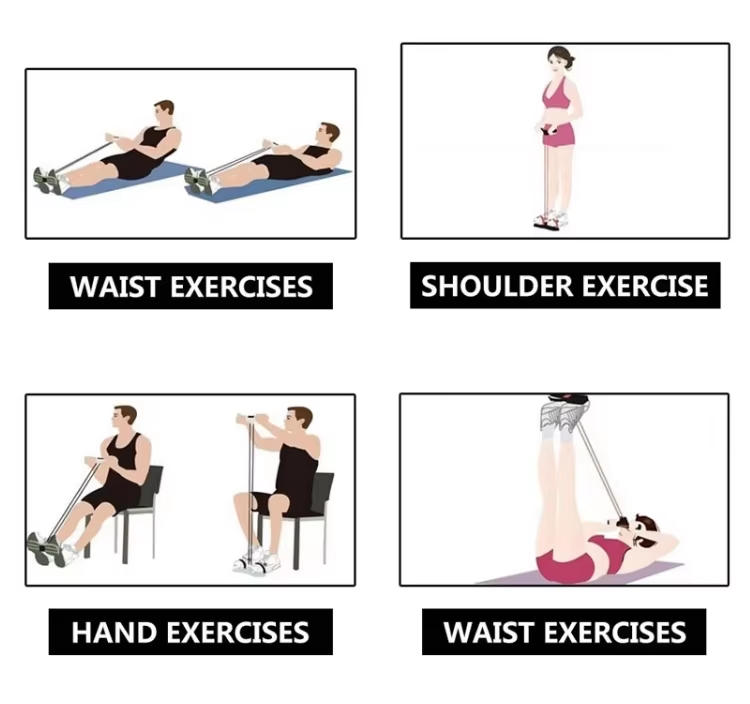 WAIST EXERCISES

SHOULDER EXERCISE

HAND EXERCISES

WAIST EXERCISES