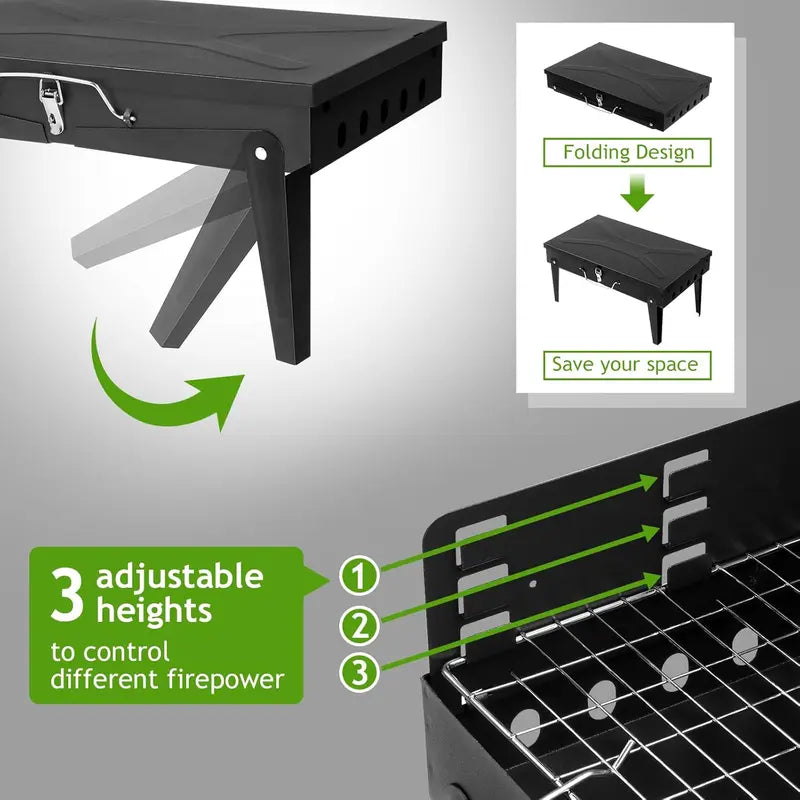 Folding Design

Save your space

3 adjustable heights
to control different firepower

1
2
3