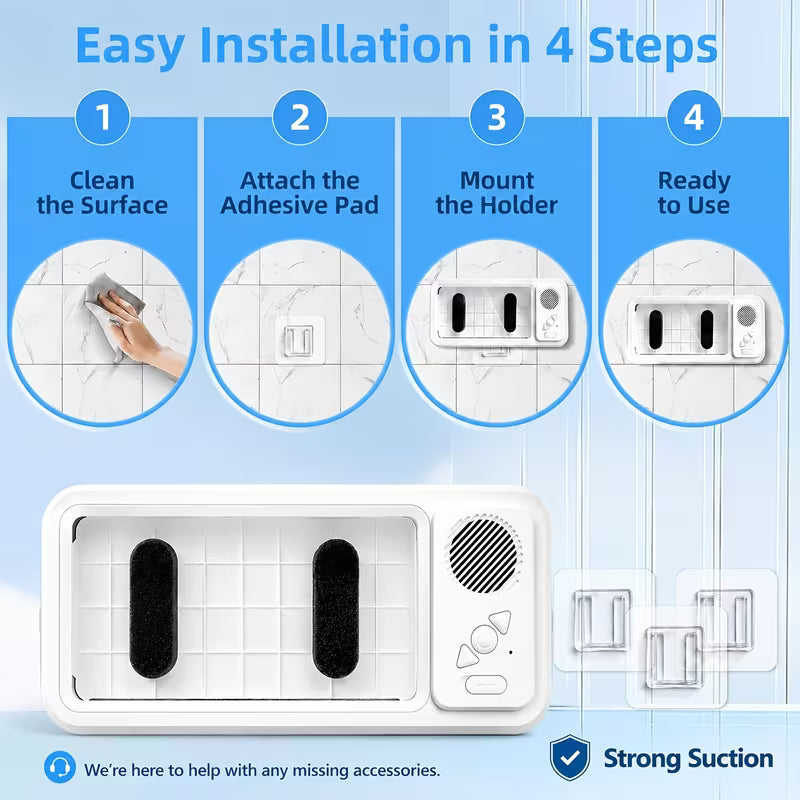 Easy Installation in 4 Steps

1
Clean the Surface

2
Attach the Adhesive Pad

3
Mount the Holder

4
Ready to Use

We're here to help with any missing accessories.

Strong Suction