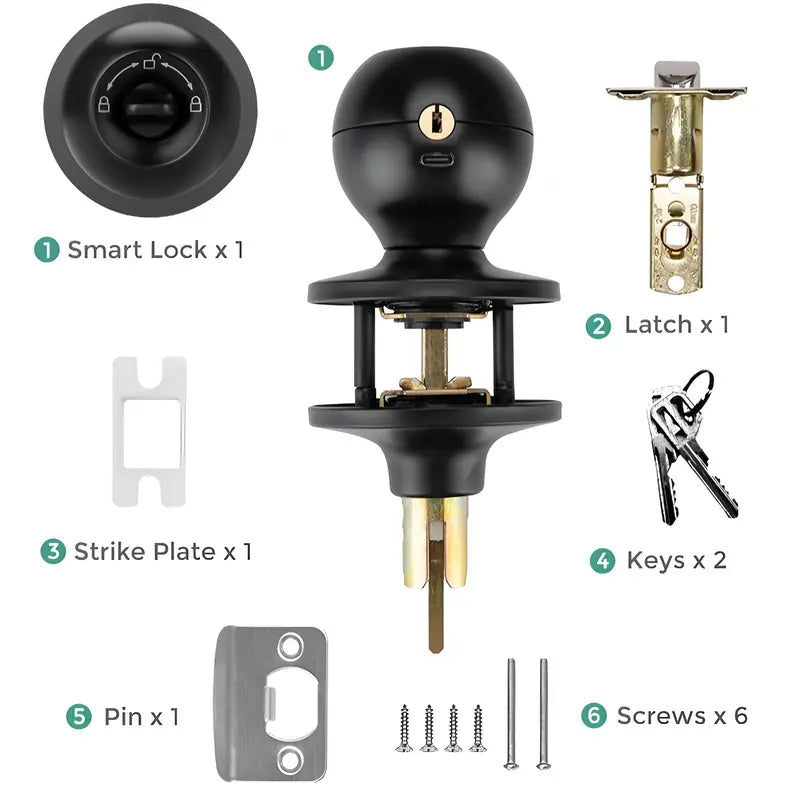 1

1 Smart Lock x 1

2 Latch x 1

3 Strike Plate x 1

4 Keys x 2

5 Pin x 1

6 Screws x 6