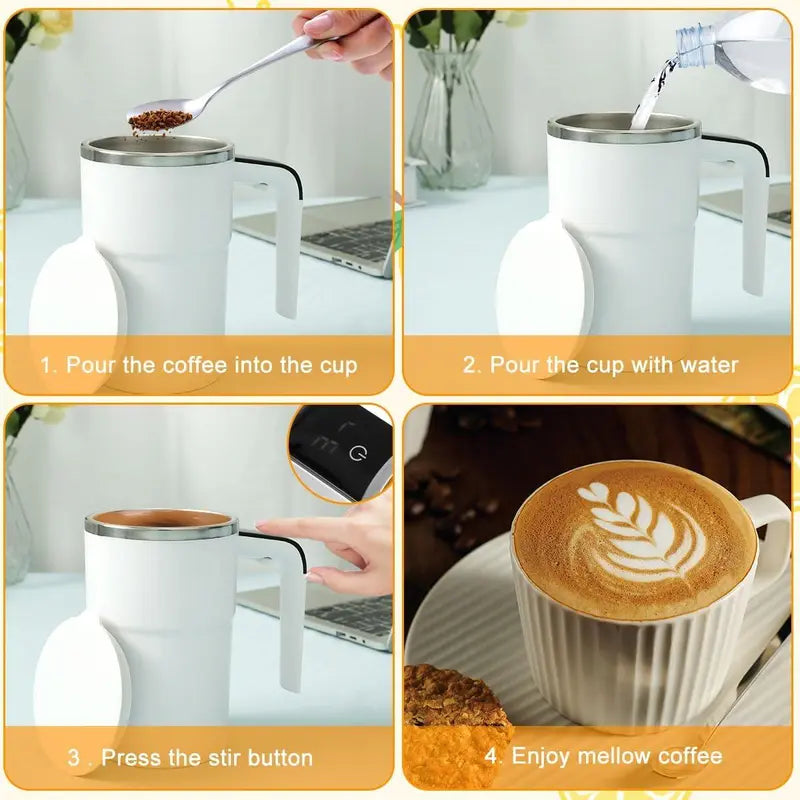 1. Pour the coffee into the cup

2. Pour the cup with water

3 . Press the stir button

4. Enjoy mellow coffee