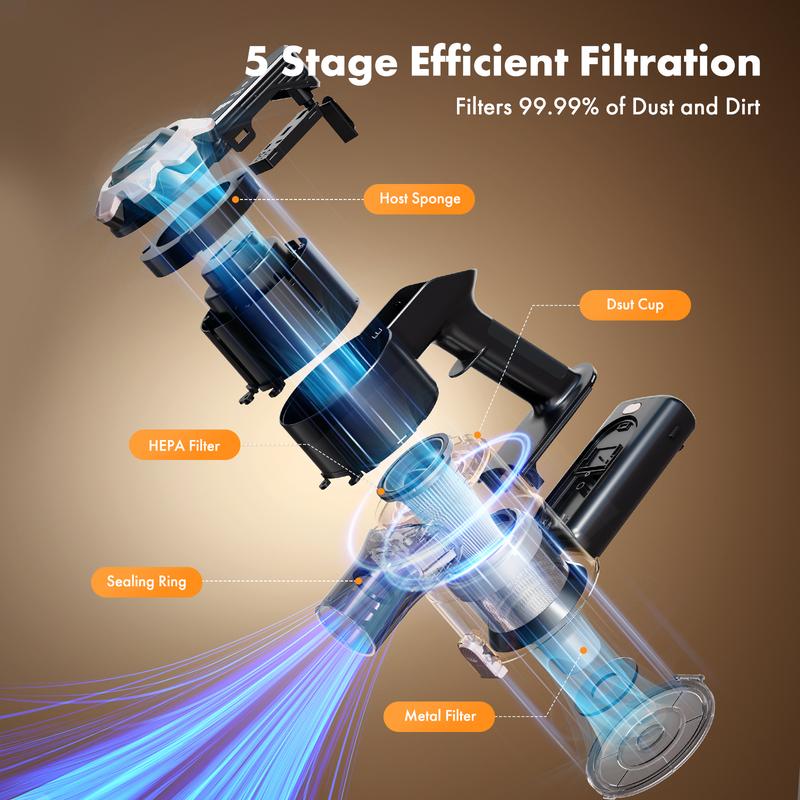 5 Stage Efficient Filtration

Filters 99.99% of Dust and Dirt

Host Sponge

Dsut Cup

HEPA Filter

Sealing Ring

Metal Filter