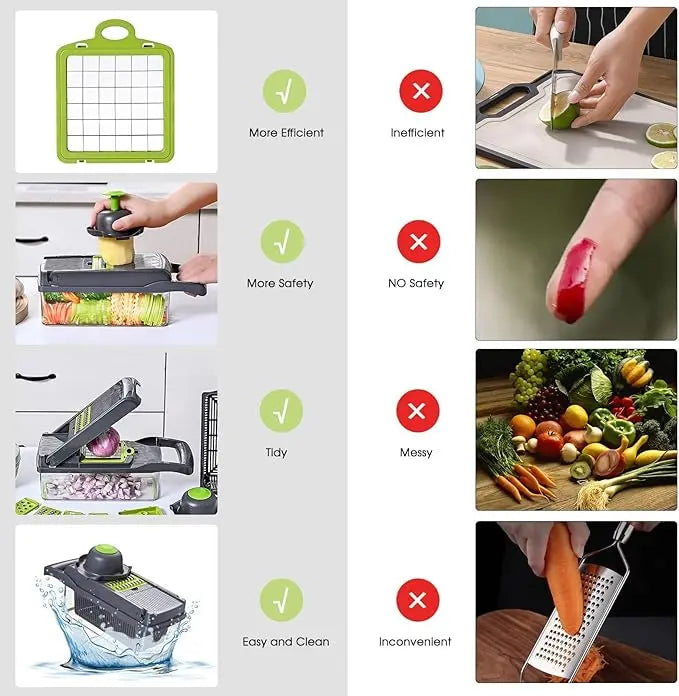 √
More Efficient

×
Inefficient

√
More Safety

×
NO Safety

√
Tidy

×
Messy

√
Easy and Clean

×
Inconvenient