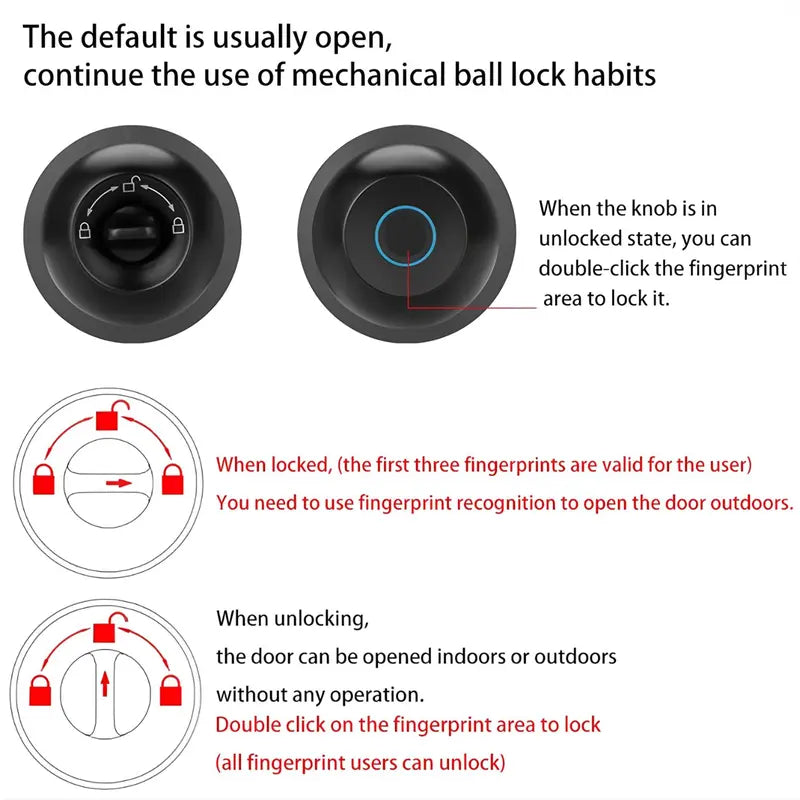 The default is usually open,
continue the use of mechanical ball lock habits

When the knob is in unlocked state, you can double-click the fingerprint area to lock it.

When locked, (the first three fingerprints are valid for the user)
You need to use fingerprint recognition to open the door outdoors.

When unlocking,
the door can be opened indoors or outdoors
without any operation.
Double click on the fingerprint area to lock
(all fingerprint users can unlock)