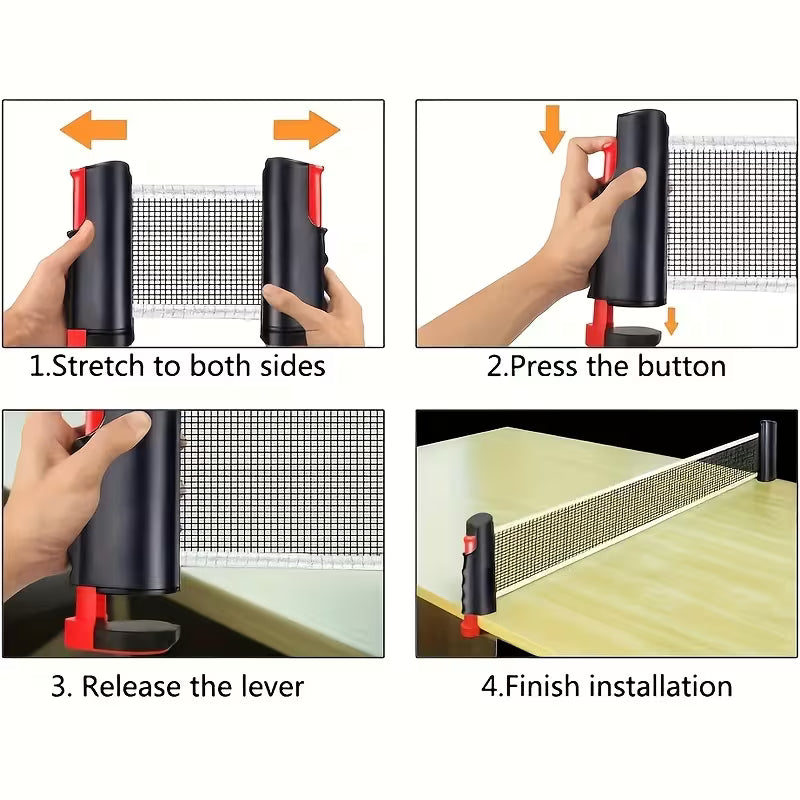 1.Stretch to both sides

2.Press the button

3. Release the lever

4.Finish installation