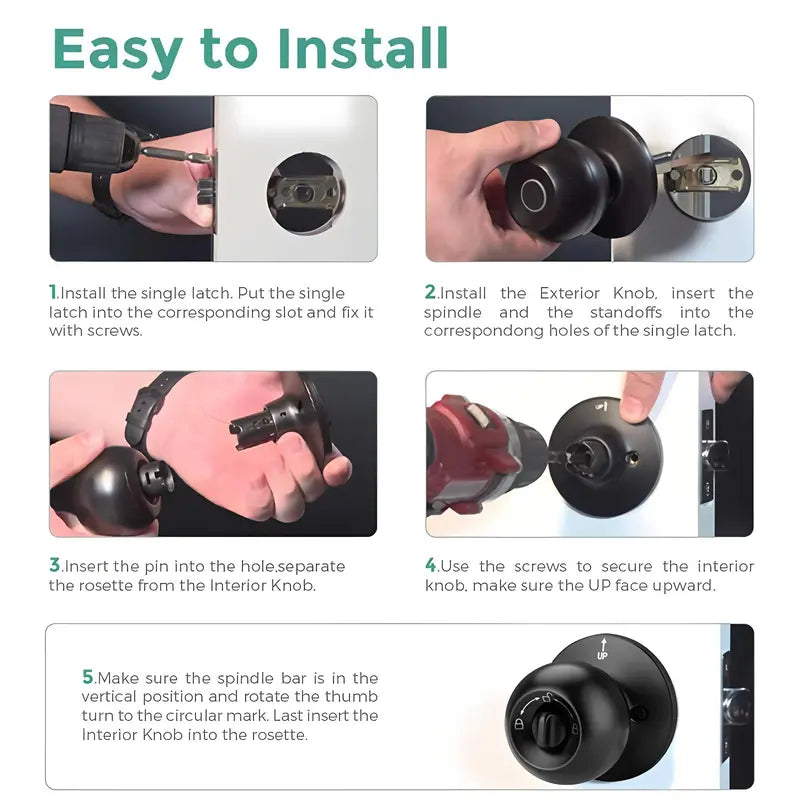 Easy to Install

1.Install the single latch. Put the single latch into the corresponding slot and fix it with screws.

2.Install the Exterior Knob, insert the spindle and the standoffs into the correspondong holes of the single latch.

3.Insert the pin into the hole,separate the rosette from the Interior Knob.

4.Use the screws to secure the interior knob, make sure the UP face upward.

5.Make sure the spindle bar is in the vertical position and rotate the thumb turn to the circular mark. Last insert the Interior Knob into the rosette.

UP