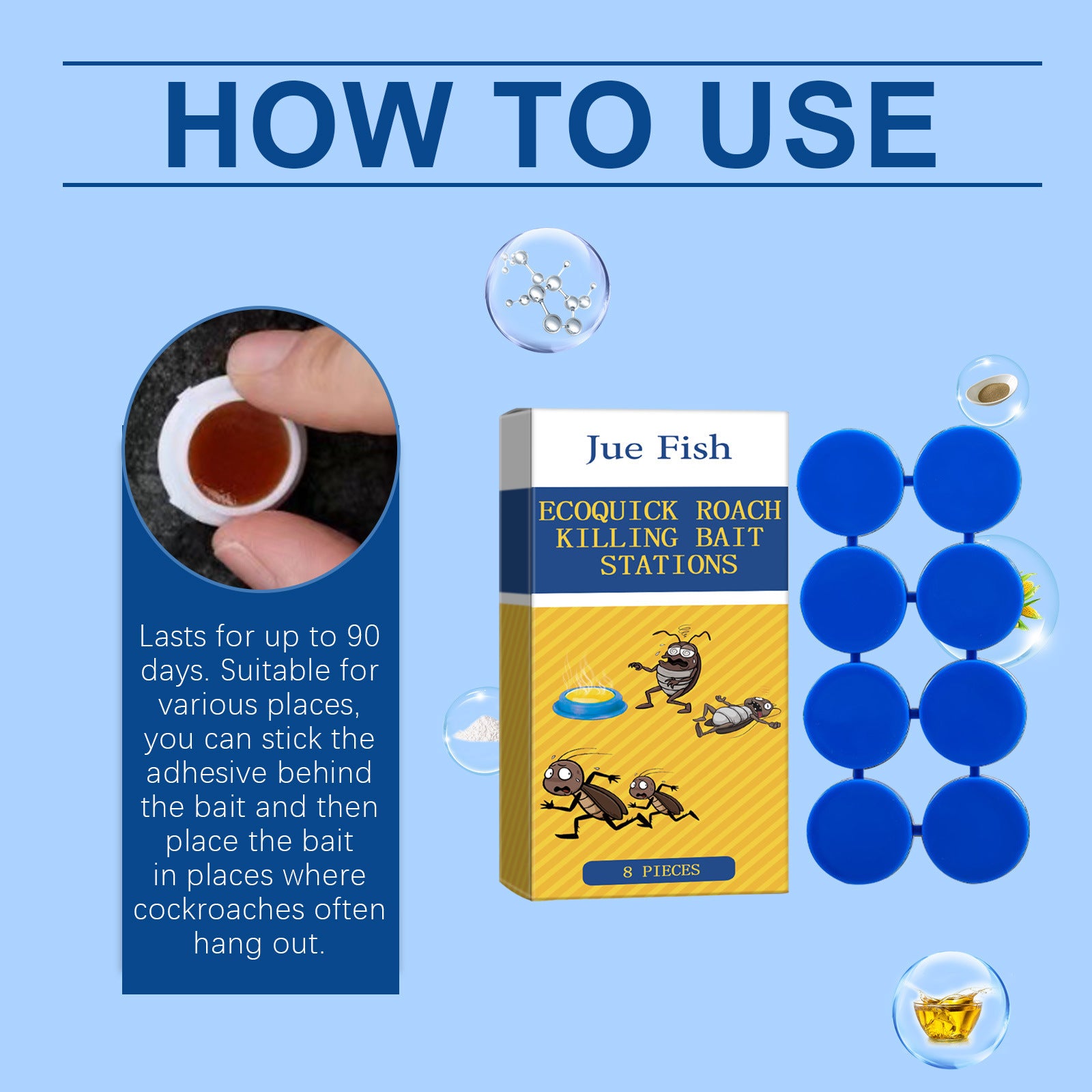 HOW TO USE

Lasts for up to 90 days. Suitable for various places, you can stick the adhesive behind the bait and then place the bait in places where cockroaches often hang out.

Jue Fish

ECOQUICK ROACH KILLING BAIT STATIONS

8 PIECES