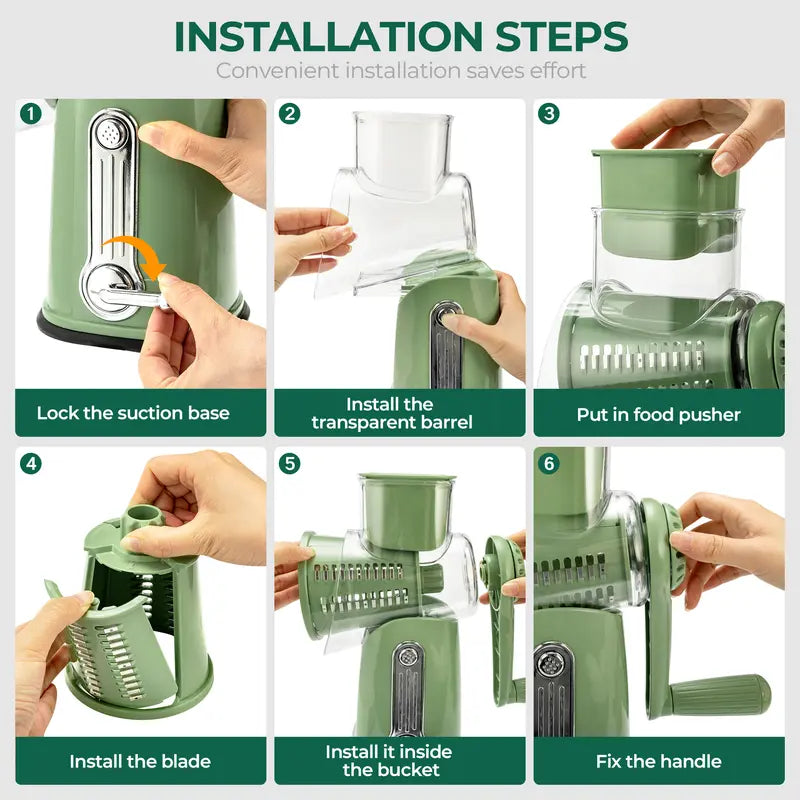 INSTALLATION STEPS
Convenient installation saves effort

1
Lock the suction base

2
Install the transparent barrel

3
Put in food pusher

4
Install the blade

5
Install it inside the bucket

6
Fix the handle